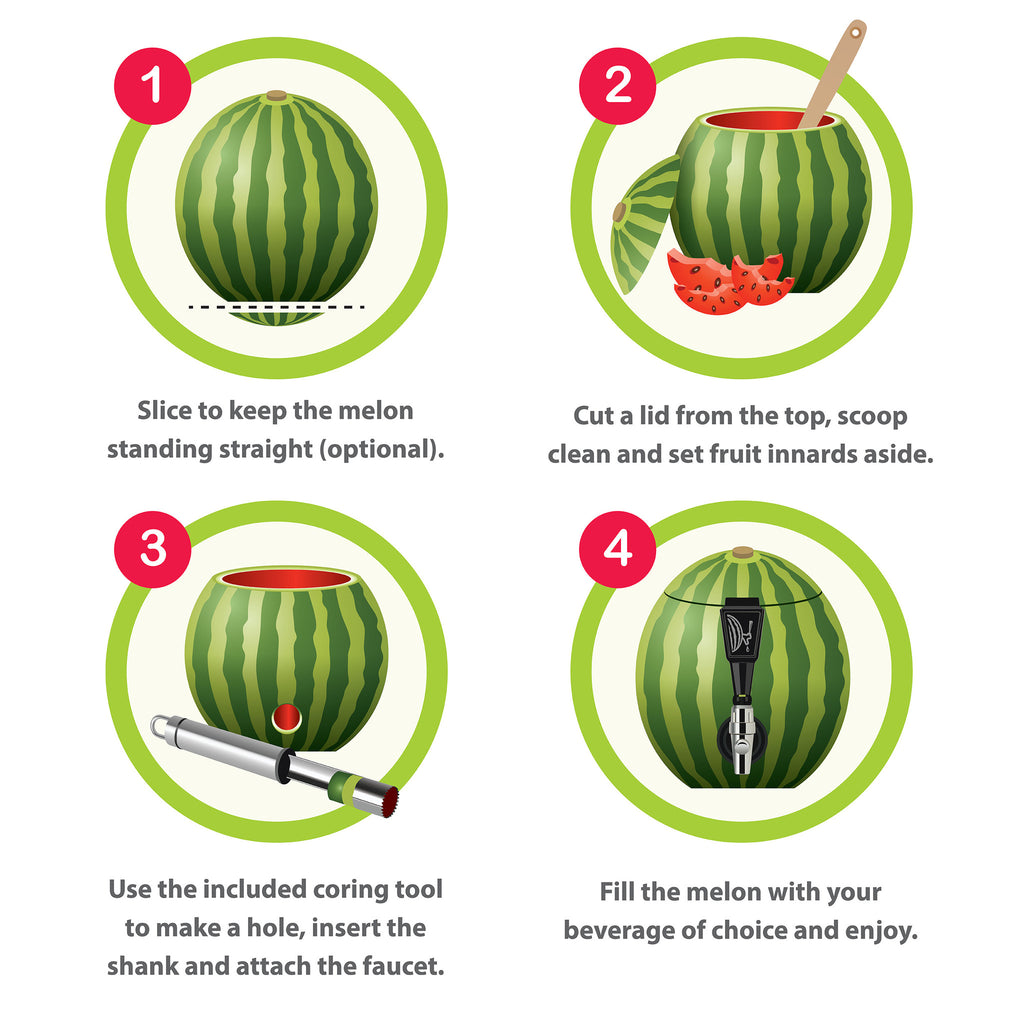 1

Slice to keep the melon standing straight (optional).

2

Cut a lid from the top, scoop clean and set fruit innards aside.

3

Use the included coring tool to make a hole, insert the shank and attach the faucet.

4

Fill the melon with your beverage of choice and enjoy.